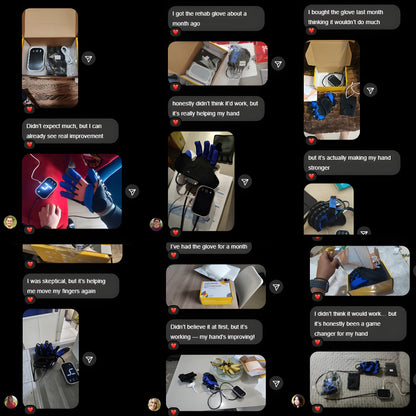 Didn't expect much, but I can already see real improvement

I was skeptical, but it's helping me move my fingers again

I got the rehab glove about a month ago

honestly didn't think it'd work, but it's really helping my hand

I've had the glove for a month

Didn't believe it at first, but it's working — my hand's improving!

I bought the glove last month thinking it wouldn't do much

but it's actually making my hand stronger

I didn't think it would work... but it's honestly been a game changer for my hand